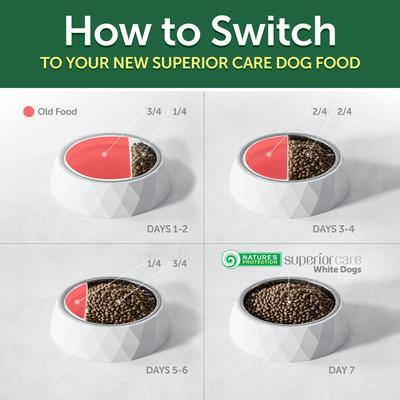 How to Switch
TO YOUR NEW SUPERIOR CARE DOG FOOD

Old Food

3/4 1/4

DAYS 1-2

2/4 2/4

DAYS 3-4

1/4 3/4

DAYS 5-6

NATURE'S PROTECTION superiorcare White Dogs

DAY 7