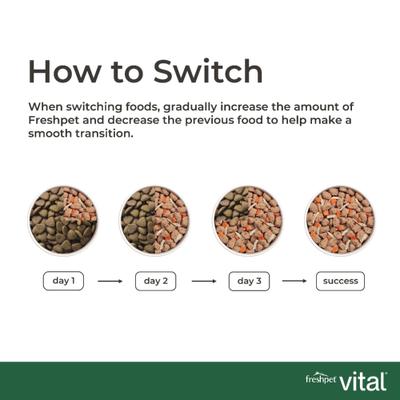 How to Switch

When switching foods, gradually increase the amount of Freshpet and decrease the previous food to help make a smooth transition.

day 1

day 2

day 3

success

freshpet vital