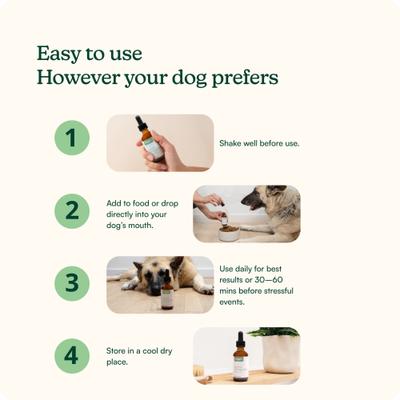 Easy to use
However your dog prefers

1

Shake well before use.

2

Add to food or drop directly into your dog's mouth.

3

Use daily for best results or 30—60 mins before stressful events.

4

Store in a cool dry place.