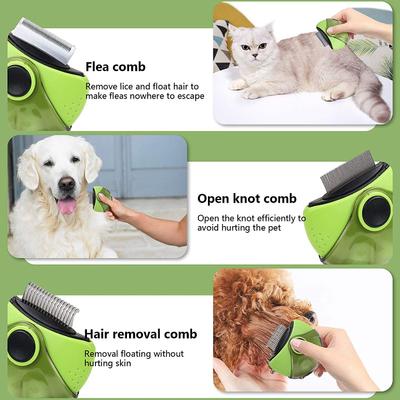 Flea comb

Remove lice and float hair to make fleas nowhere to escape

Open knot comb

Open the knot efficiently to avoid hurting the pet

Hair removal comb

Removal floating without hurting skin