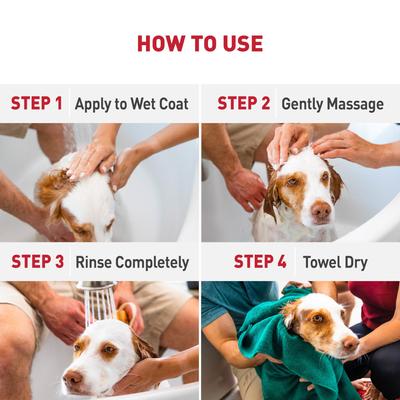 HOW TO USE

STEP 1 Apply to Wet Coat

STEP 2 Gently Massage

STEP 3 Rinse Completely

STEP 4 Towel Dry