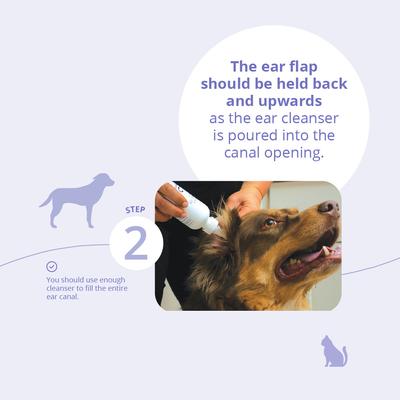 The ear flap should be held back and upwards as the ear cleanser is poured into the canal opening.

STEP

2

You should use enough cleanser to fill the entire ear canal.