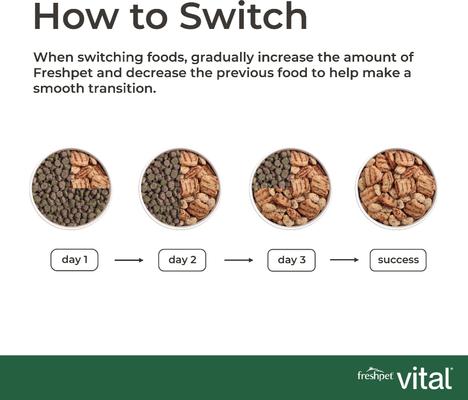 How to Switch

When switching foods, gradually increase the amount of Freshpet and decrease the previous food to help make a smooth transition.

day 1 → day 2 → day 3 → success

freshpet vital