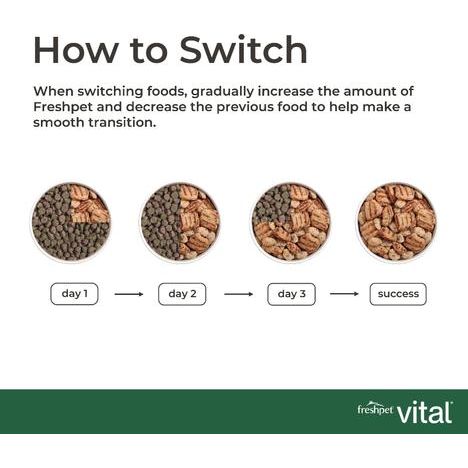 How to Switch

When switching foods, gradually increase the amount of Freshpet and decrease the previous food to help make a smooth transition.

day 1 → day 2 → day 3 → success

freshpet vital