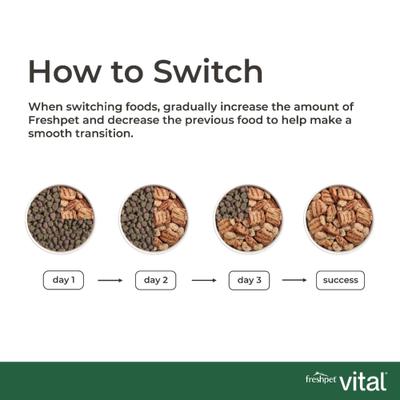 How to Switch

When switching foods, gradually increase the amount of Freshpet and decrease the previous food to help make a smooth transition.

day 1

day 2

day 3

success

freshpet vital