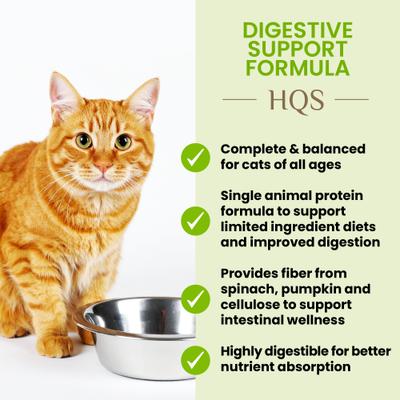 DIGESTIVE SUPPORT FORMULA

HQS

Complete & balanced for cats of all ages

Single animal protein formula to support limited ingredient diets and improved digestion

Provides fiber from spinach, pumpkin and cellulose to support intestinal wellness

Highly digestible for better nutrient absorption