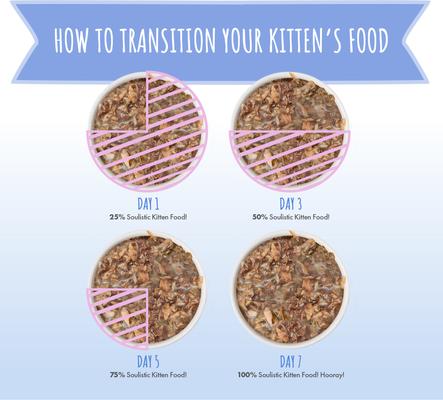 HOW TO TRANSITION YOUR KITTEN'S FOOD

DAY 1
25% Soulistic Kitten Food!

DAY 3
50% Soulistic Kitten Food!

DAY 5
75% Soulistic Kitten Food!

DAY 7
100% Soulistic Kitten Food! Hooray!