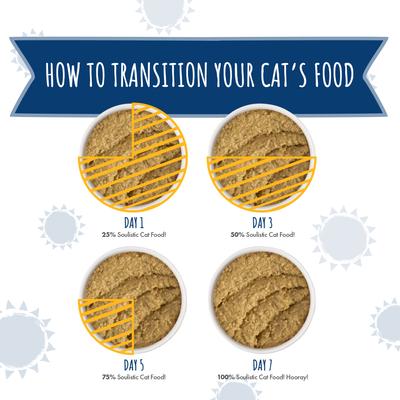 HOW TO TRANSITION YOUR CAT'S FOOD

DAY 1
25% Soulistic Cat Food!

DAY 3
50% Soulistic Cat Food!

DAY 5
75% Soulistic Cat Food!

DAY 7
100% Soulistic Cat Food! Hooray!