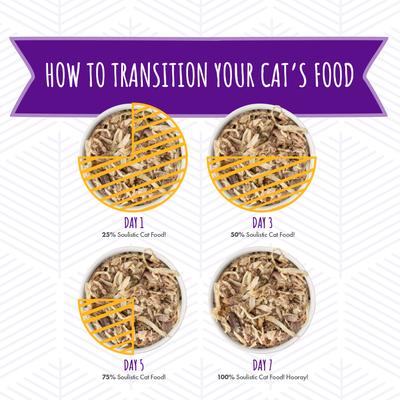 HOW TO TRANSITION YOUR CAT'S FOOD

DAY 1
25% Soulistic Cat Food!

DAY 3
50% Soulistic Cat Food!

DAY 5
75% Soulistic Cat Food!

DAY 7
100% Soulistic Cat Food! Hooray!