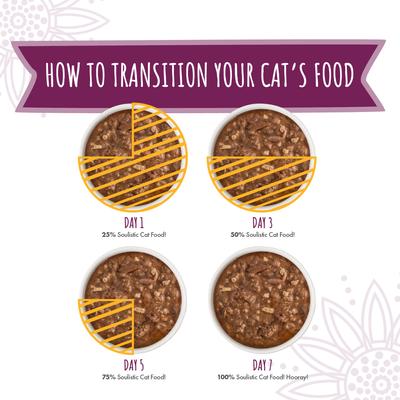 HOW TO TRANSITION YOUR CAT'S FOOD

DAY 1
25% Soulistic Cat Food!

DAY 3
50% Soulistic Cat Food!

DAY 5
75% Soulistic Cat Food!

DAY 7
100% Soulistic Cat Food! Hooray!