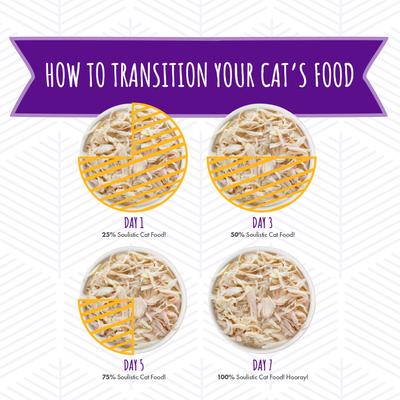 HOW TO TRANSITION YOUR CAT'S FOOD

DAY 1
25% Soulistic Cat Food!

DAY 3
50% Soulistic Cat Food!

DAY 5
75% Soulistic Cat Food!

DAY 7
100% Soulistic Cat Food! Hooray!