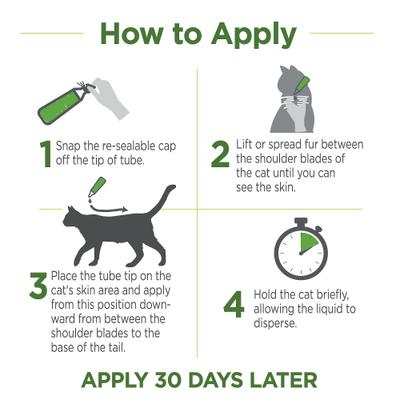 How to Apply

1 Snap the re-sealable cap off the tip of tube.

2 Lift or spread fur between the shoulder blades of the cat until you can see the skin.

3 Place the tube tip on the cat's skin area and apply from this position downward from between the shoulder blades to the base of the tail.

4 Hold the cat briefly, allowing the liquid to disperse.

APPLY 30 DAYS LATER