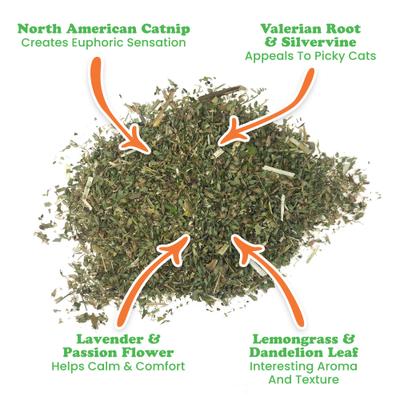 North American Catnip
Creates Euphoric Sensation

Valerian Root
& Silvervine
Appeals To Picky Cats

Lavender &
Passion Flower
Helps Calm & Comfort

Lemongrass &
Dandelion Leaf
Interesting Aroma
And Texture