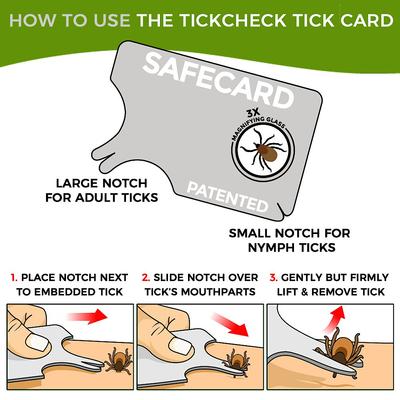 HOW TO USE THE TICKCHECK TICK CARD

SAFECARD

3X MAGNIFYING GLASS

PATENTED

LARGE NOTCH FOR ADULT TICKS

SMALL NOTCH FOR NYMPH TICKS

1. PLACE NOTCH NEXT TO EMBEDDED TICK

2. SLIDE NOTCH OVER TICK'S MOUTHPARTS

3. GENTLY BUT FIRMLY LIFT & REMOVE TICK