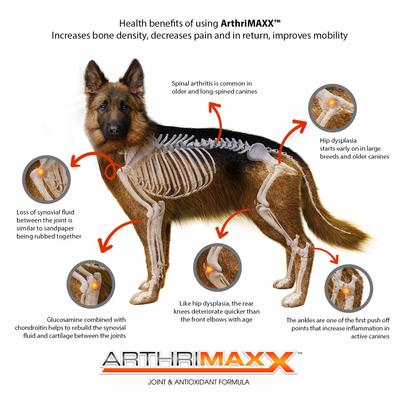 Health benefits of using ArthriMAXX™
Increases bone density, decreases pain and in return, improves mobility

Spinal arthritis is common in older and long-spined canines

Hip dysplasia starts early on in large breeds and older canines

Loss of synovial fluid between the joint is similar to sandpaper being rubbed together

Glucosamine combined with chondroitin helps to rebuild the synovial fluid and cartilage between the joints

Like hip dysplasia, the rear knees deteriorate quicker than the front elbows with age

The ankles are one of the first push off points that increase inflammation in active canines

ARTHRIMAXX™
JOINT & ANTIOXIDANT FORMULA