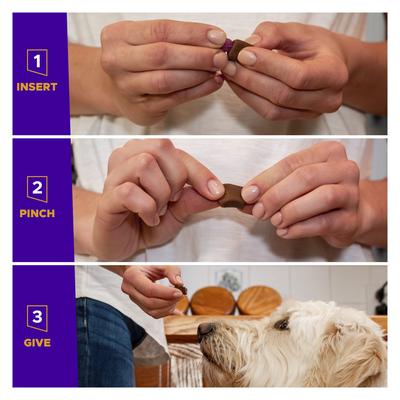 1
INSERT

2
PINCH

3
GIVE