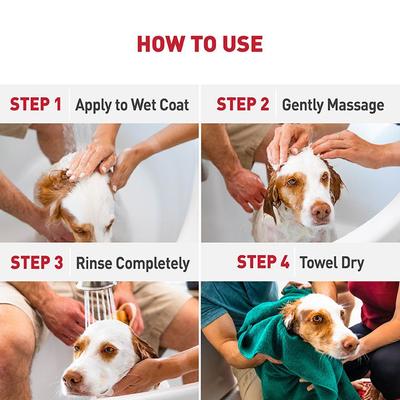 HOW TO USE

STEP 1 Apply to Wet Coat

STEP 2 Gently Massage

STEP 3 Rinse Completely

STEP 4 Towel Dry