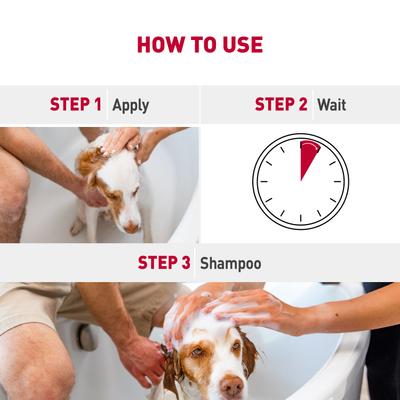 HOW TO USE

STEP 1 Apply

STEP 2 Wait

STEP 3 Shampoo