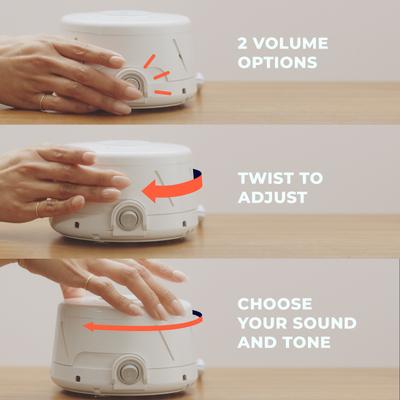 2 VOLUME OPTIONS

TWIST TO ADJUST

CHOOSE YOUR SOUND AND TONE