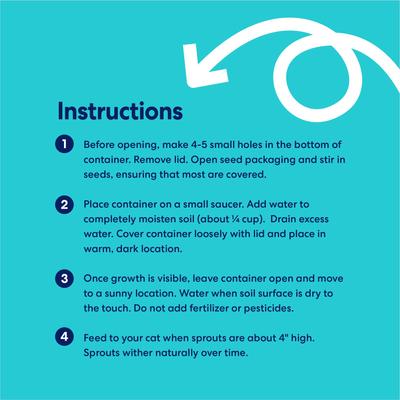 Instructions

1 Before opening, make 4-5 small holes in the bottom of container. Remove lid. Open seed packaging and stir in seeds, ensuring that most are covered.

2 Place container on a small saucer. Add water to completely moisten soil (about ¼ cup). Drain excess water. Cover container loosely with lid and place in warm, dark location.

3 Once growth is visible, leave container open and move to a sunny location. Water when soil surface is dry to the touch. Do not add fertilizer or pesticides.

4 Feed to your cat when sprouts are about 4" high. Sprouts wither naturally over time.