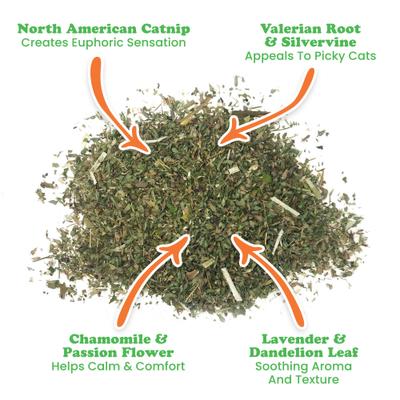 North American Catnip
Creates Euphoric Sensation

Valerian Root & Silvervine
Appeals To Picky Cats

Chamomile & Passion Flower
Helps Calm & Comfort

Lavender & Dandelion Leaf
Soothing Aroma And Texture