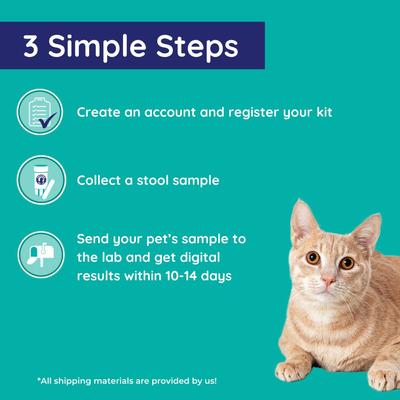 3 Simple Steps

Create an account and register your kit

Collect a stool sample

Send your pet's sample to the lab and get digital results within 10-14 days

*All shipping materials are provided by us!