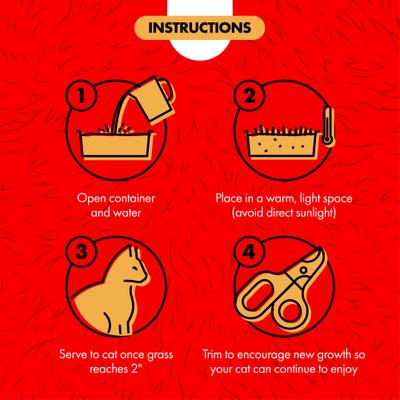 INSTRUCTIONS

1

Open container and water

2

Place in a warm, light space (avoid direct sunlight)

3

Serve to cat once grass reaches 2"

4

Trim to encourage new growth so your cat can continue to enjoy