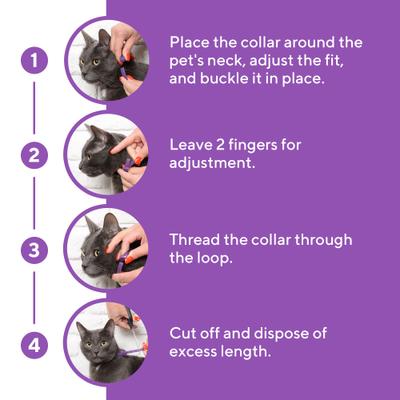 1

Place the collar around the pet's neck, adjust the fit, and buckle it in place.

2

Leave 2 fingers for adjustment.

3

Thread the collar through the loop.

4

Cut off and dispose of excess length.