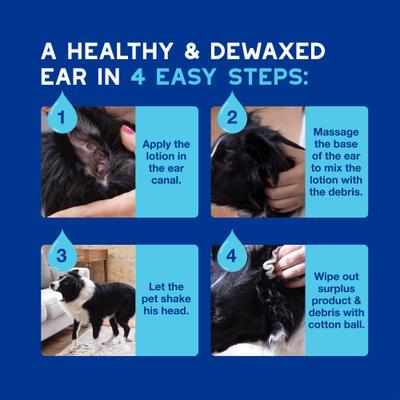 A HEALTHY & DEWAXED EAR IN 4 EASY STEPS:

1

Apply the lotion in the ear canal.

2

Massage the base of the ear to mix the lotion with the debris.

3

Let the pet shake his head.

4

Wipe out surplus product & debris with cotton ball.