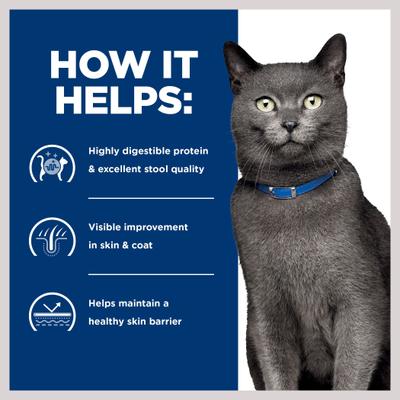 HOW IT HELPS:

Highly digestible protein & excellent stool quality

Visible improvement in skin & coat

Helps maintain a healthy skin barrier