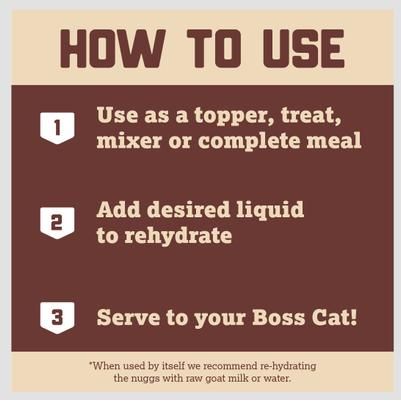 HOW TO USE

1 Use as a topper, treat, mixer or complete meal

2 Add desired liquid to rehydrate

3 Serve to your Boss Cat!

*When used by itself we recommend re-hydrating the nuggs with raw goat milk or water.