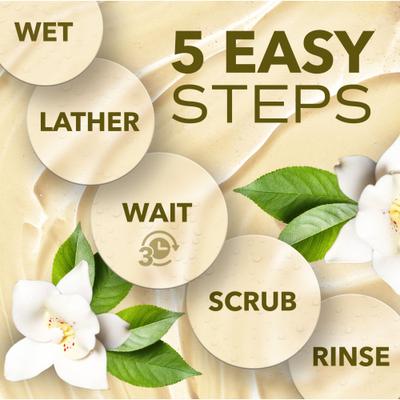 5 EASY STEPS

WET

LATHER

WAIT

3

SCRUB

RINSE