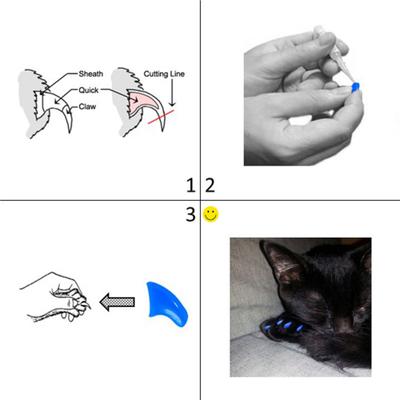 Sheath
Quick
Claw
Cutting Line

1 2

3