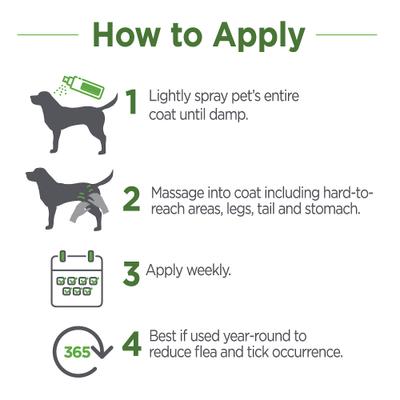 How to Apply

1 Lightly spray pet's entire coat until damp.

2 Massage into coat including hard-to-reach areas, legs, tail and stomach.

3 Apply weekly.

365

4 Best if used year-round to reduce flea and tick occurrence.