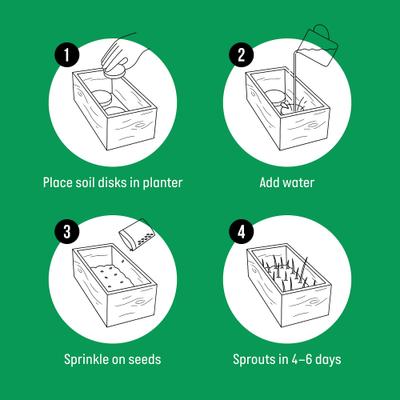 1

Place soil disks in planter

2

Add water

3

Sprinkle on seeds

4

Sprouts in 4–6 days