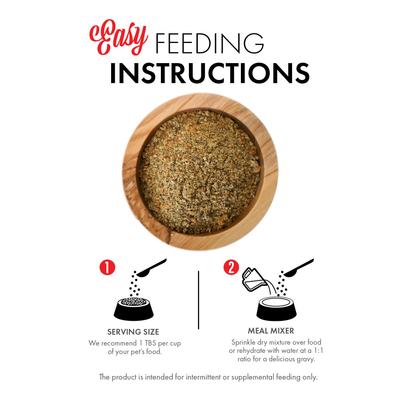 Easy FEEDING INSTRUCTIONS

1

SERVING SIZE
We recommend 1 TBS per cup of your pet's food.

2

MEAL MIXER
Sprinkle dry mixture over food or rehydrate with water at a 1:1 ratio for a delicious gravy.

The product is intended for intermittent or supplemental feeding only.