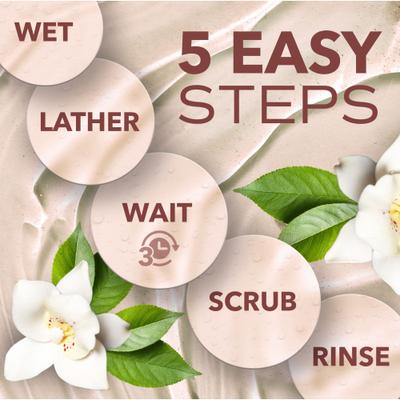 5 EASY STEPS

WET

LATHER

WAIT
3

SCRUB

RINSE