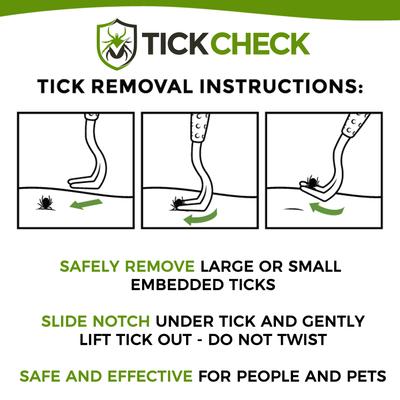 TICKCHECK

TICK REMOVAL INSTRUCTIONS:

SAFELY REMOVE LARGE OR SMALL EMBEDDED TICKS

SLIDE NOTCH UNDER TICK AND GENTLY LIFT TICK OUT - DO NOT TWIST

SAFE AND EFFECTIVE FOR PEOPLE AND PETS